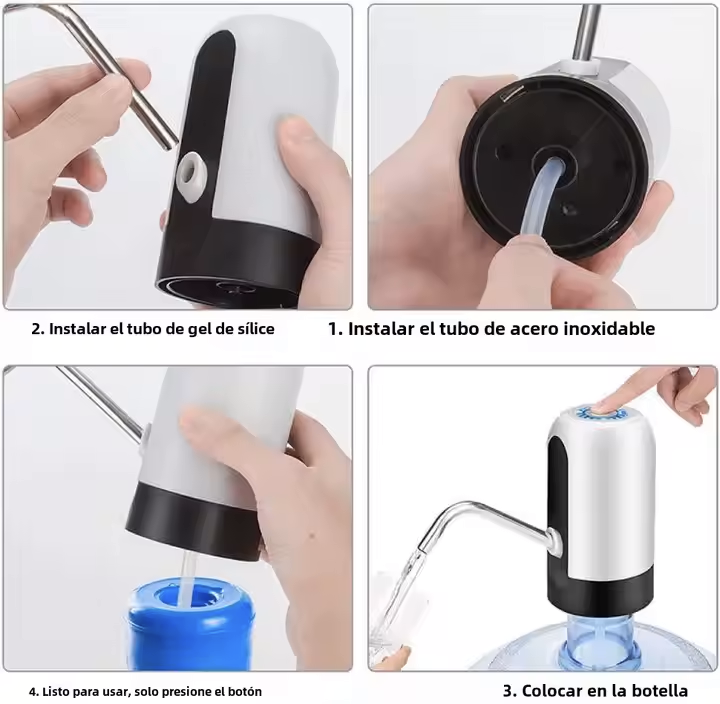 2. Instalar el tubo de gel de sílice

1. Instalar el tubo de acero inoxidable

4. Listo para usar, solo presione el botón

3. Colocar en la botella